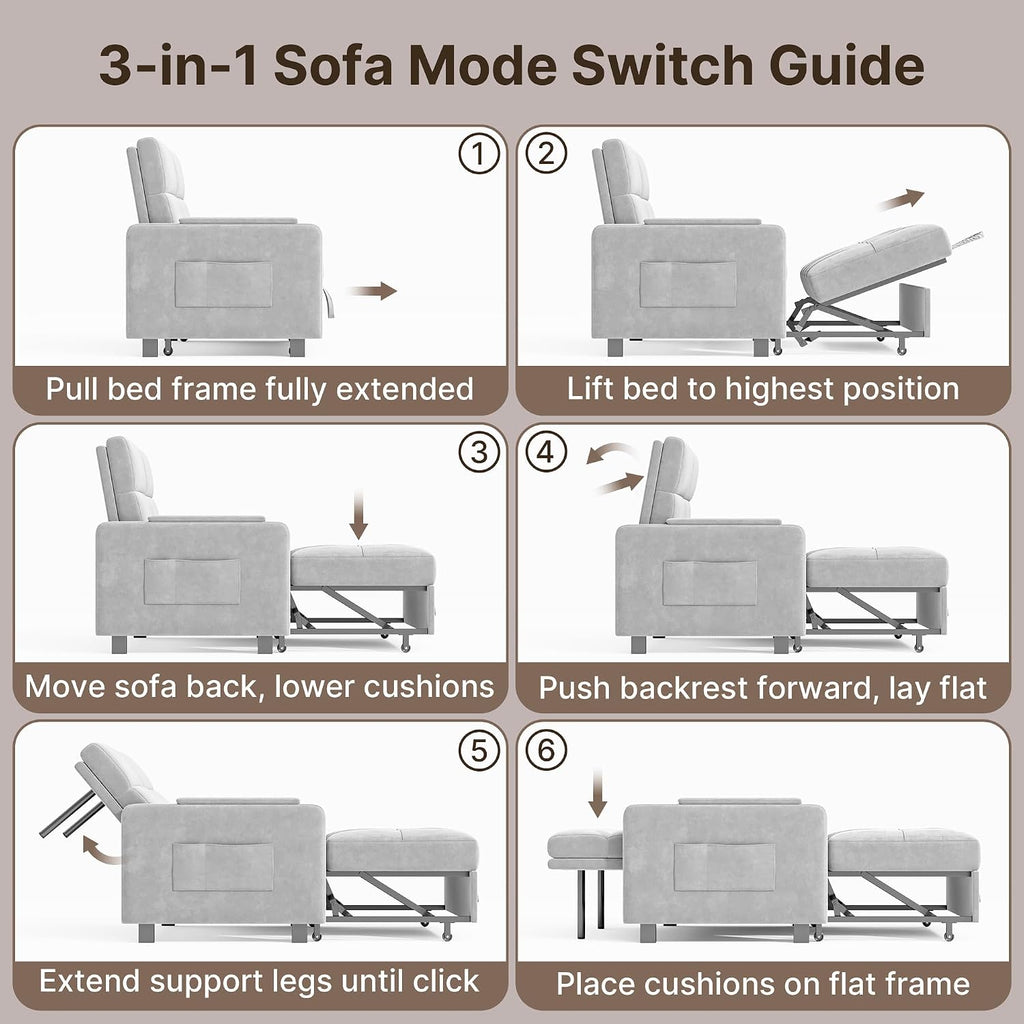 3-in-1 Sofa Mode Switch Guide

①
Pull bed frame fully extended

②
Lift bed to highest position

③
Move sofa back, lower cushions

④
Push backrest forward, lay flat

⑤
Extend support legs until click

⑥
Place cushions on flat frame