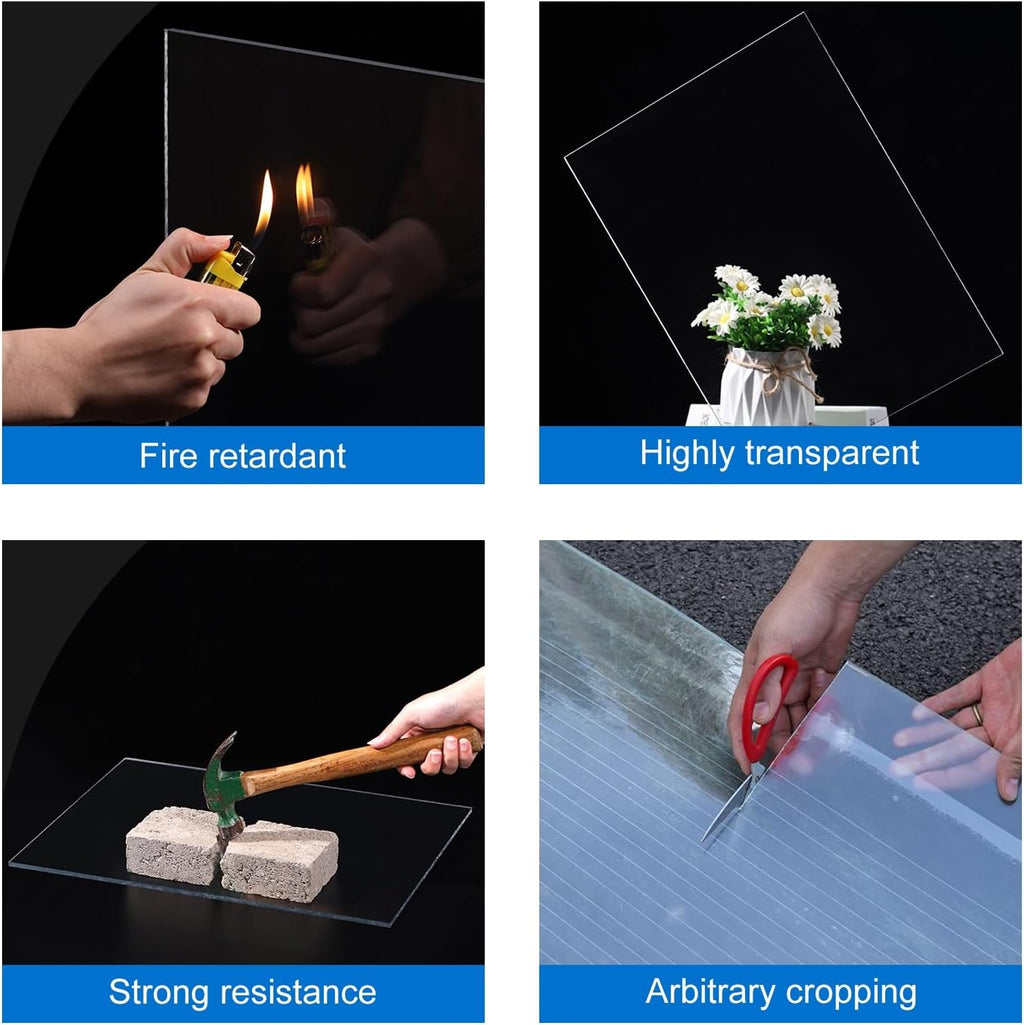 Fire retardant

Highly transparent

Strong resistance

Arbitrary cropping