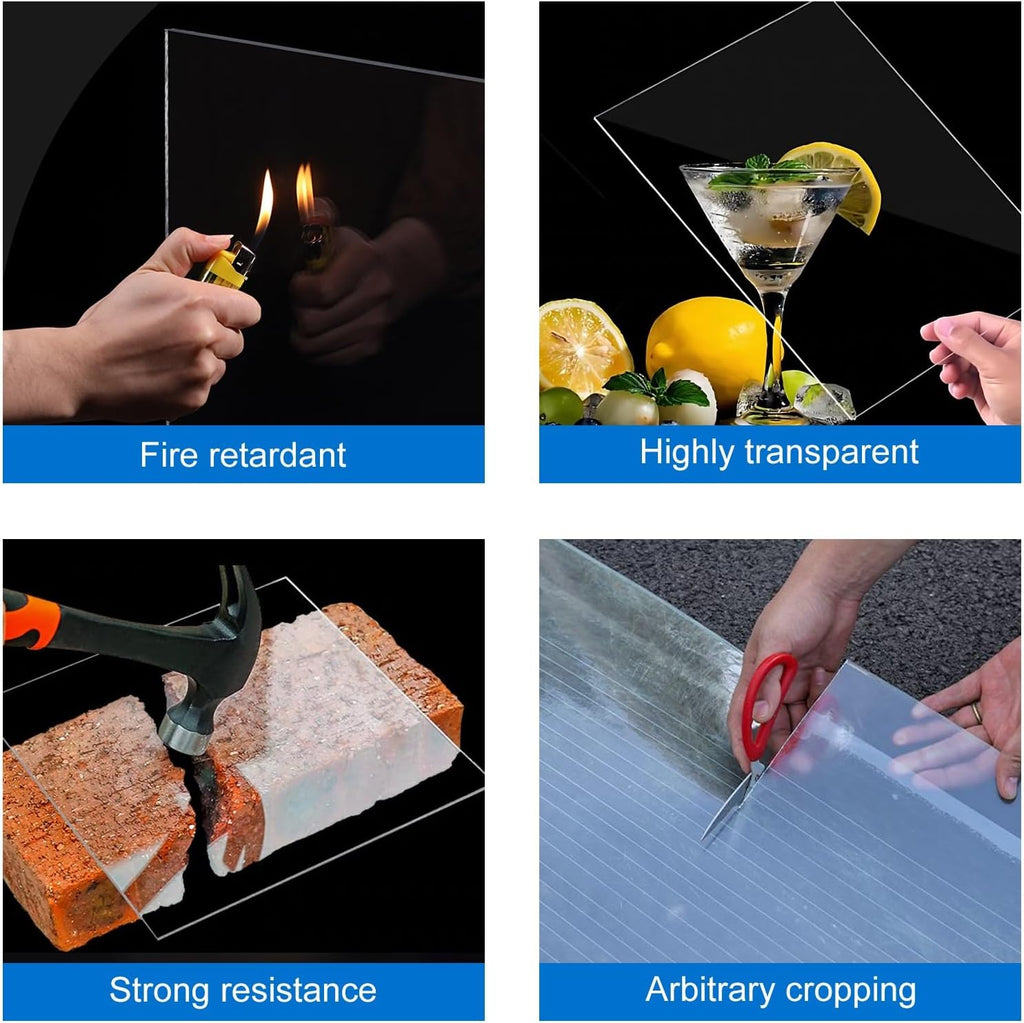 Fire retardant

Highly transparent

Strong resistance

Arbitrary cropping