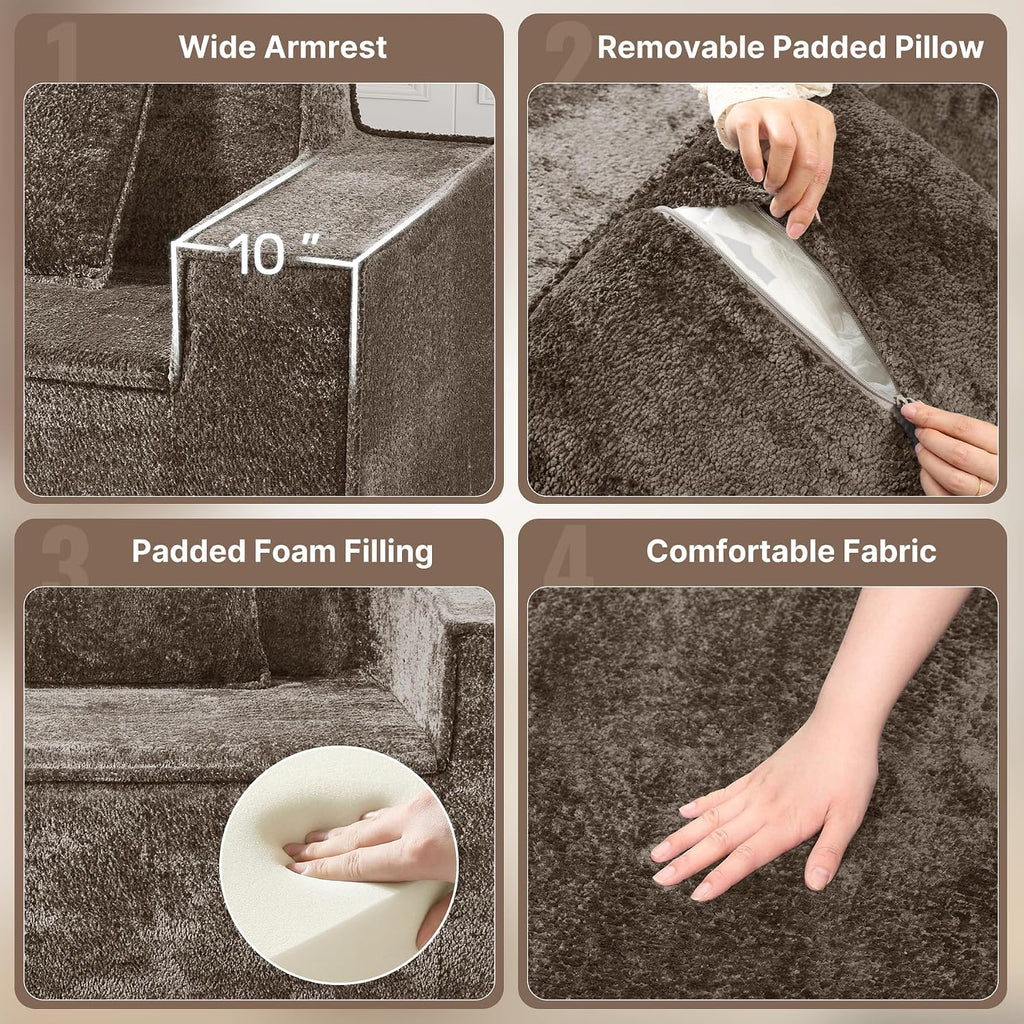 1
Wide Armrest

10 "

2
Removable Padded Pillow

3
Padded Foam Filling

4
Comfortable Fabric